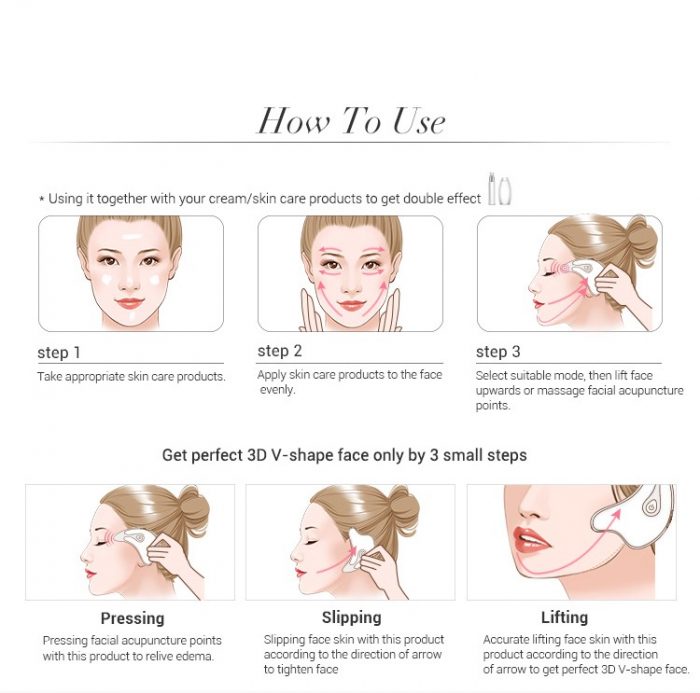 How To Use

* Using it together with your cream/skin care products to get double effect

step 1
Take appropriate skin care products.

step 2
Apply skin care products to the face evenly.

step 3
Select suitable mode, then lift face upwards or massage facial acupuncture points.

Get perfect 3D V-shape face only by 3 small steps

Pressing
Pressing facial acupuncture points with this product to relive edema.

Slipping
Slipping face skin with this product according to the direction of arrow to tighten face

Lifting
Accurate lifting face skin with this product according to the direction of arrow to get perfect 3D V-shape face.